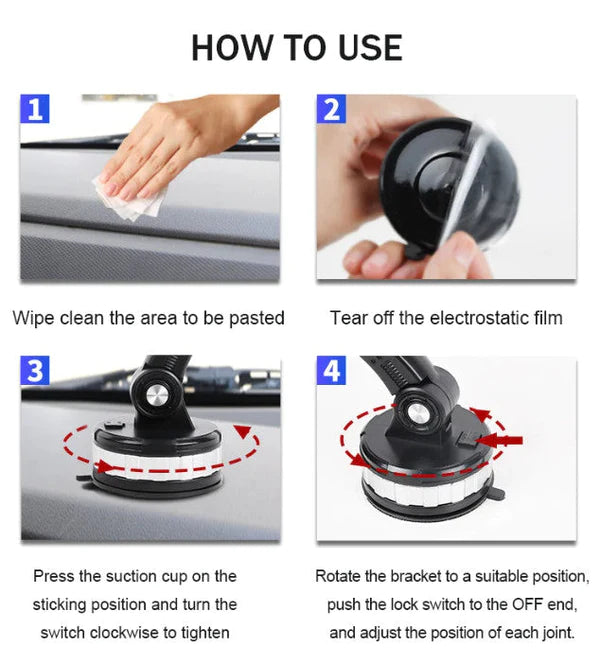 HOW TO USE

1

Wipe clean the area to be pasted

2

Tear off the electrostatic film

3

Press the suction cup on the sticking position and turn the switch clockwise to tighten

4

Rotate the bracket to a suitable position, push the lock switch to the OFF end, and adjust the position of each joint.