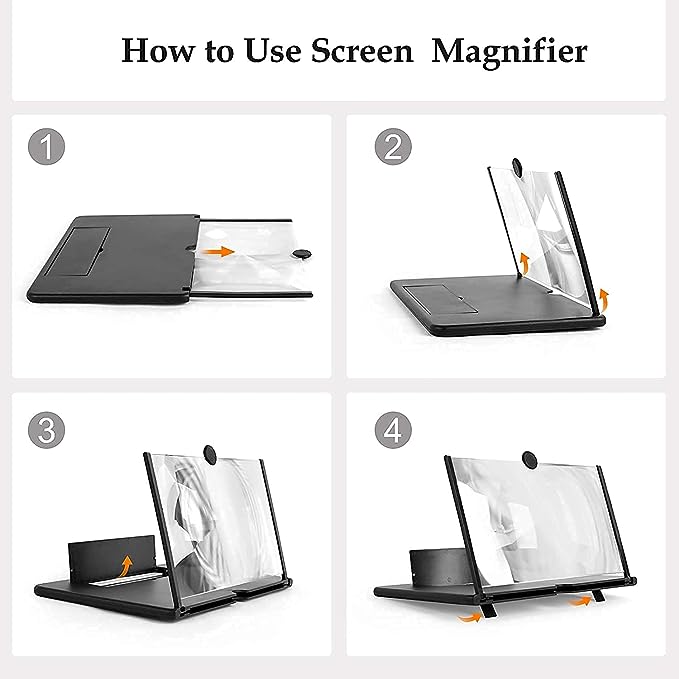 How to Use Screen Magnifier

1

2

3

4