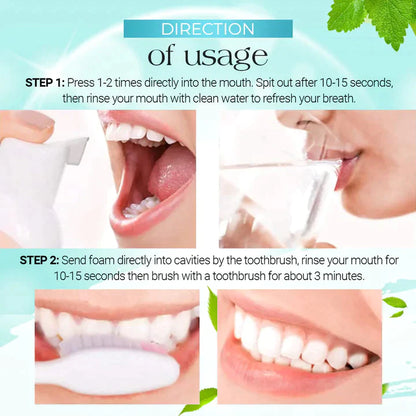 DIRECTION
of usage

STEP 1: Press 1-2 times directly into the mouth. Spit out after 10-15 seconds, then rinse your mouth with clean water to refresh your breath.

STEP 2: Send foam directly into cavities by the toothbrush, rinse your mouth for 10-15 seconds then brush with a toothbrush for about 3 minutes.